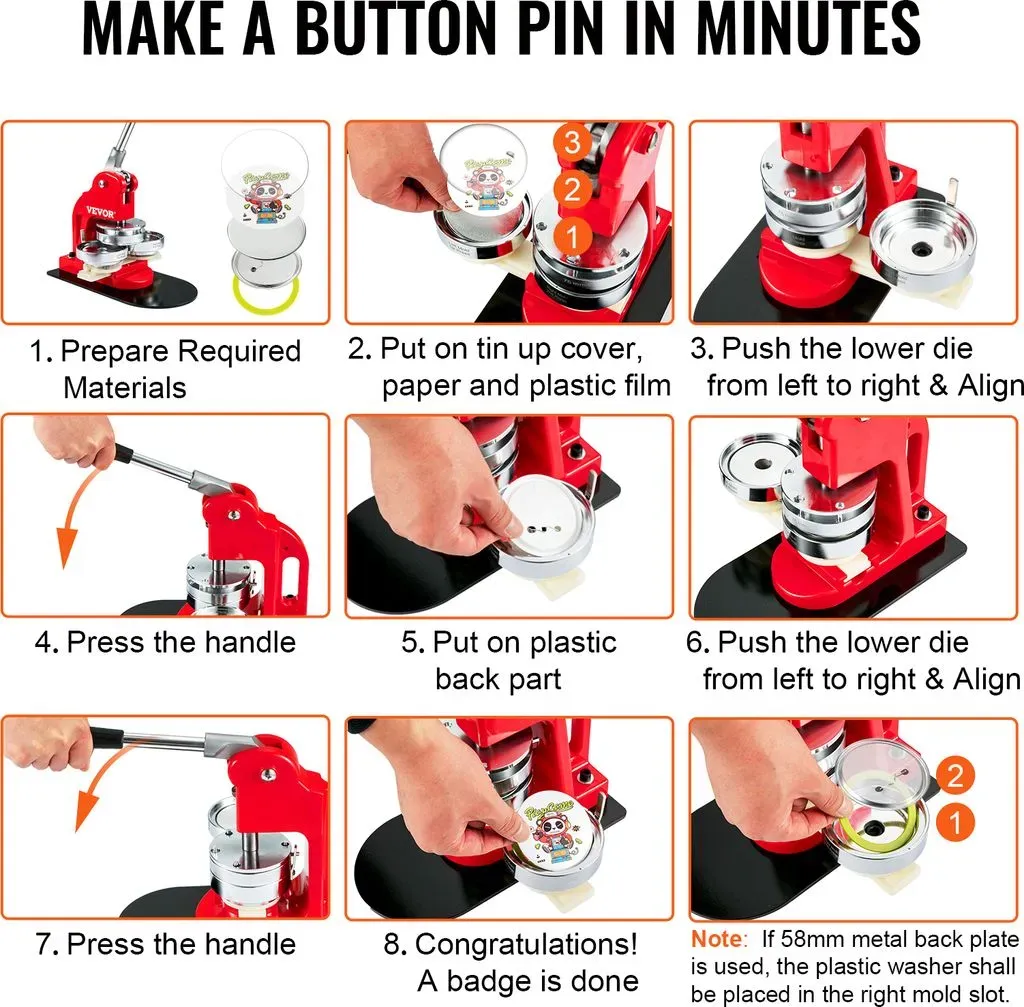 MAKE A BUTTON PIN IN MINUTES

VEVOR

3
2
1

1. Prepare Required Materials

2. Put on tin up cover, paper and plastic film

3. Push the lower die from left to right & Align

4. Press the handle

5. Put on plastic back part

6. Push the lower die from left to right & Align

2
1

7. Press the handle

8. Congratulations! A badge is done

Note: If 58mm metal back plate is used, the plastic washer shall be placed in the right mold slot.