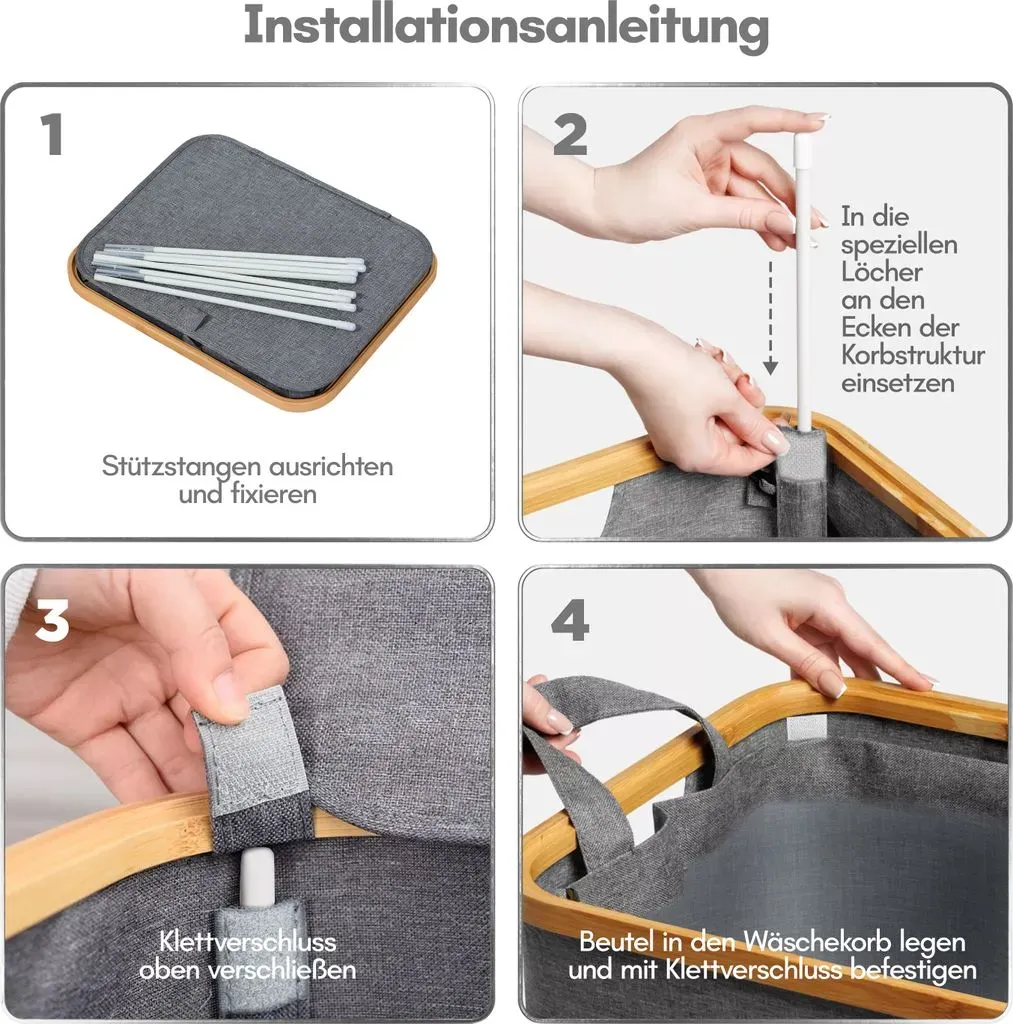 Installationsanleitung

1

Stützstangen ausrichten und fixieren

2

In die speziellen Löcher an den Ecken der Korbstruktur einsetzen

3

Klettverschluss oben verschließen

4

Beutel in den Wäschekorb legen und mit Klettverschluss befestigen