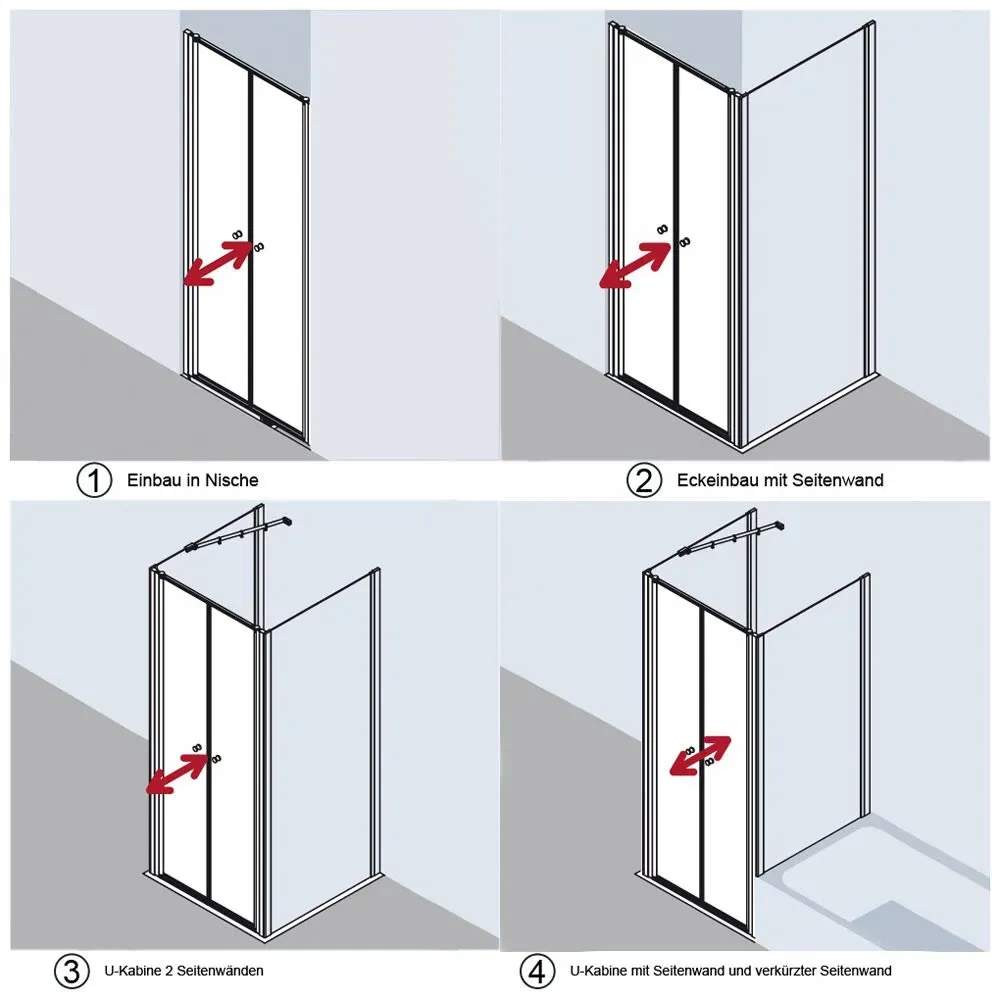 ① Einbau in Nische

② Eckeinbau mit Seitenwand

③ U-Kabine 2 Seitenwänden

④ U-Kabine mit Seitenwand und verkürzter Seitenwand