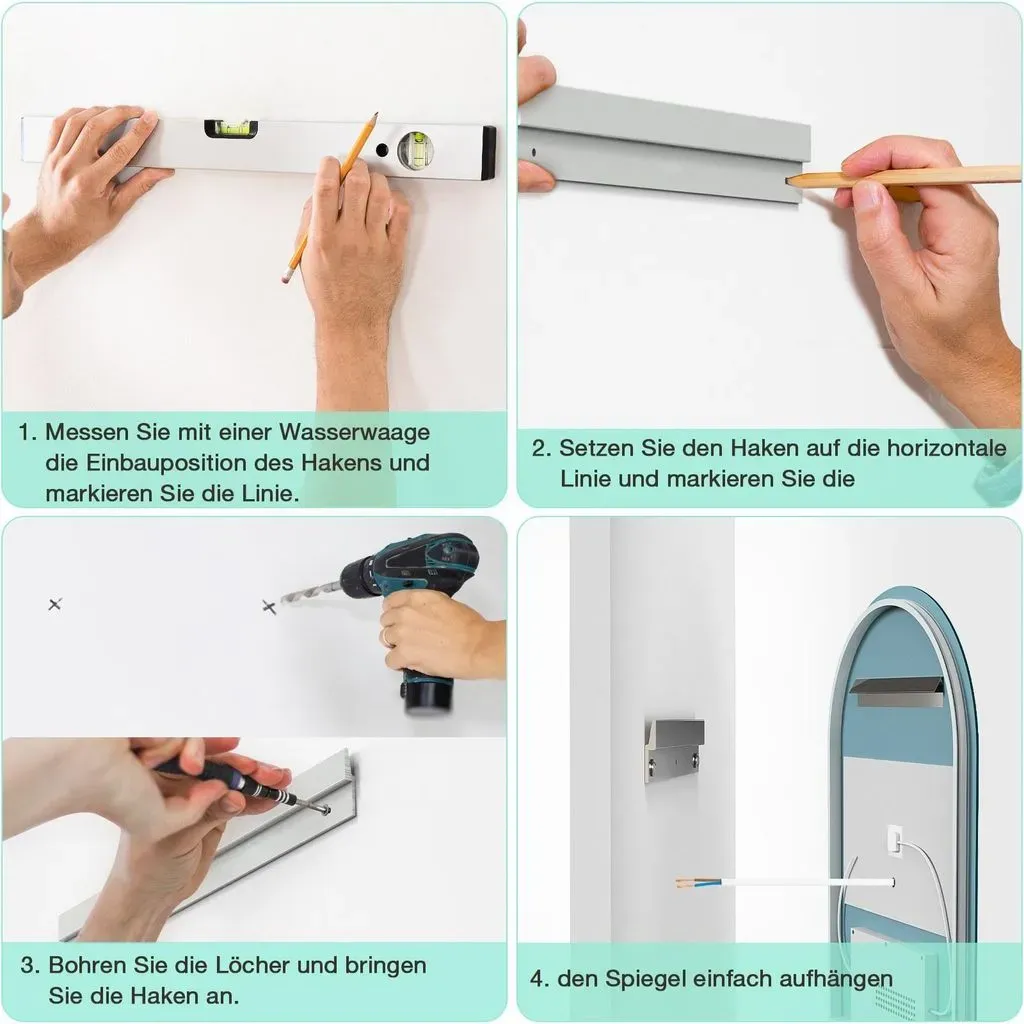 1. Messen Sie mit einer Wasserwaage die Einbauposition des Hakens und markieren Sie die Linie.

2. Setzen Sie den Haken auf die horizontale Linie und markieren Sie die

3. Bohren Sie die Löcher und bringen Sie die Haken an.

4. den Spiegel einfach aufhängen