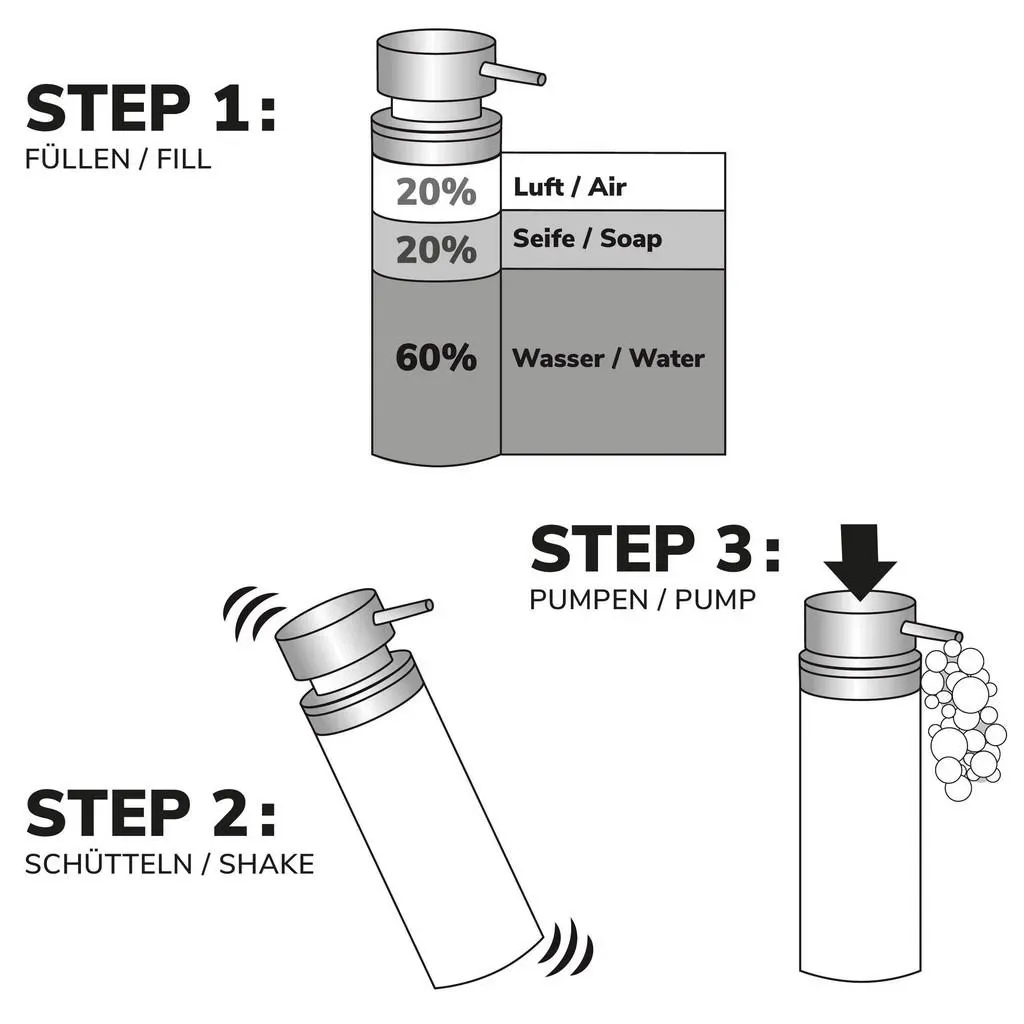 STEP 1:
FÜLLEN / FILL

20% Luft / Air
20% Seife / Soap
60% Wasser / Water

STEP 3:
PUMPEN / PUMP

STEP 2:
SCHÜTTELN / SHAKE