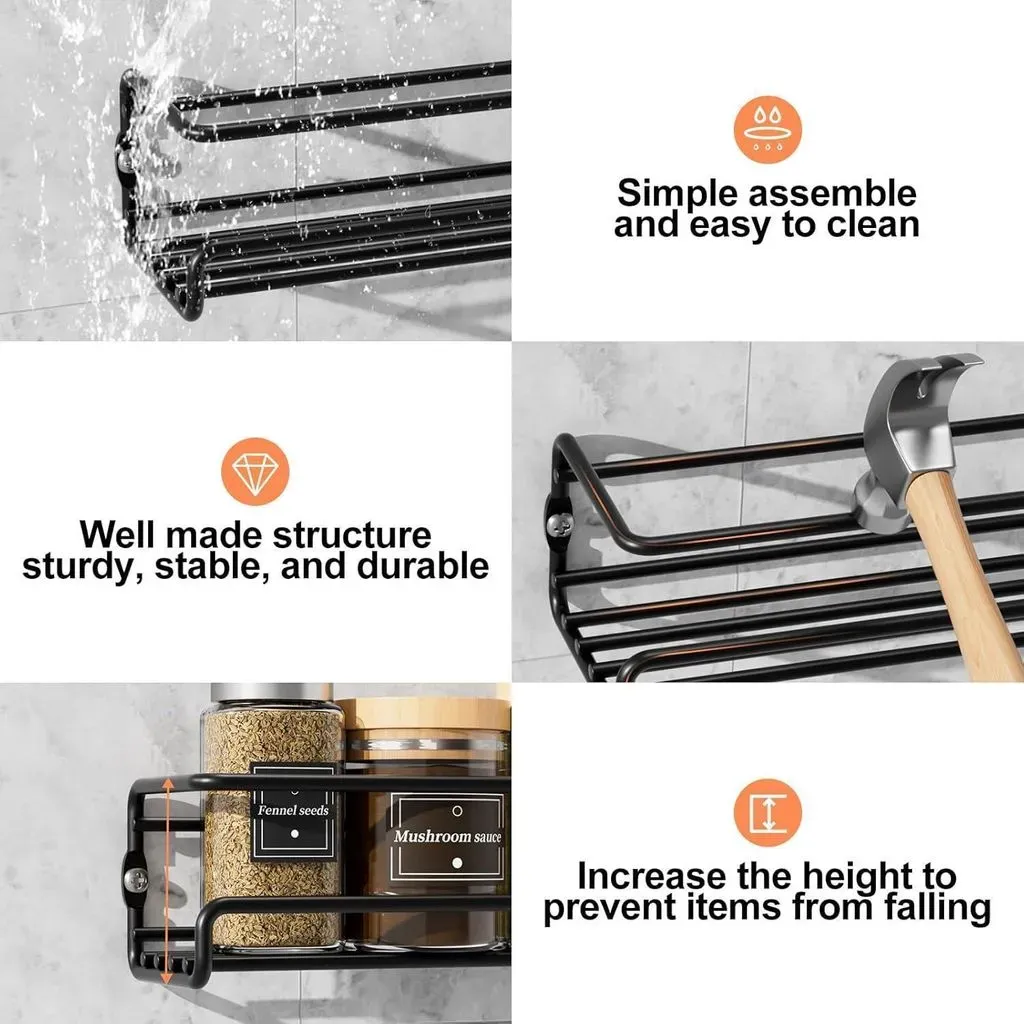 Simple assemble and easy to clean

Well made structure sturdy, stable, and durable

Fennel seeds

Mushroom sauce

Increase the height to prevent items from falling