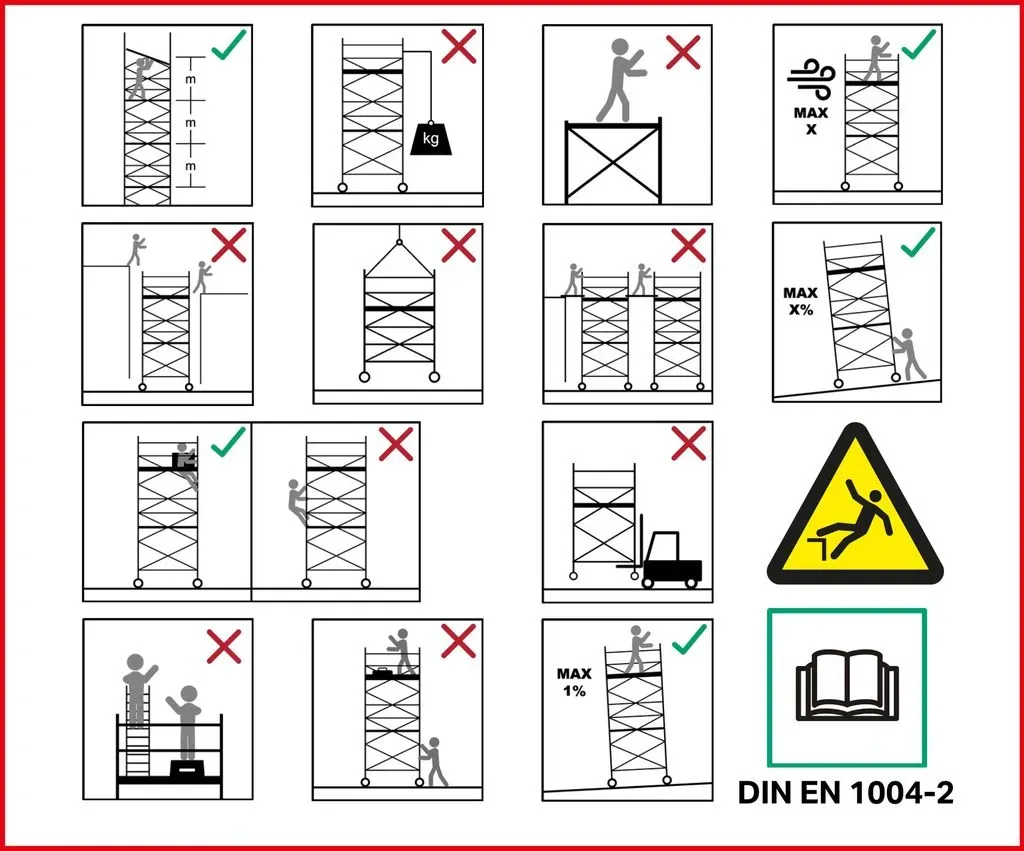 m
m
m

kg

MAX
X

MAX
X%

MAX
1%

DIN EN 1004-2