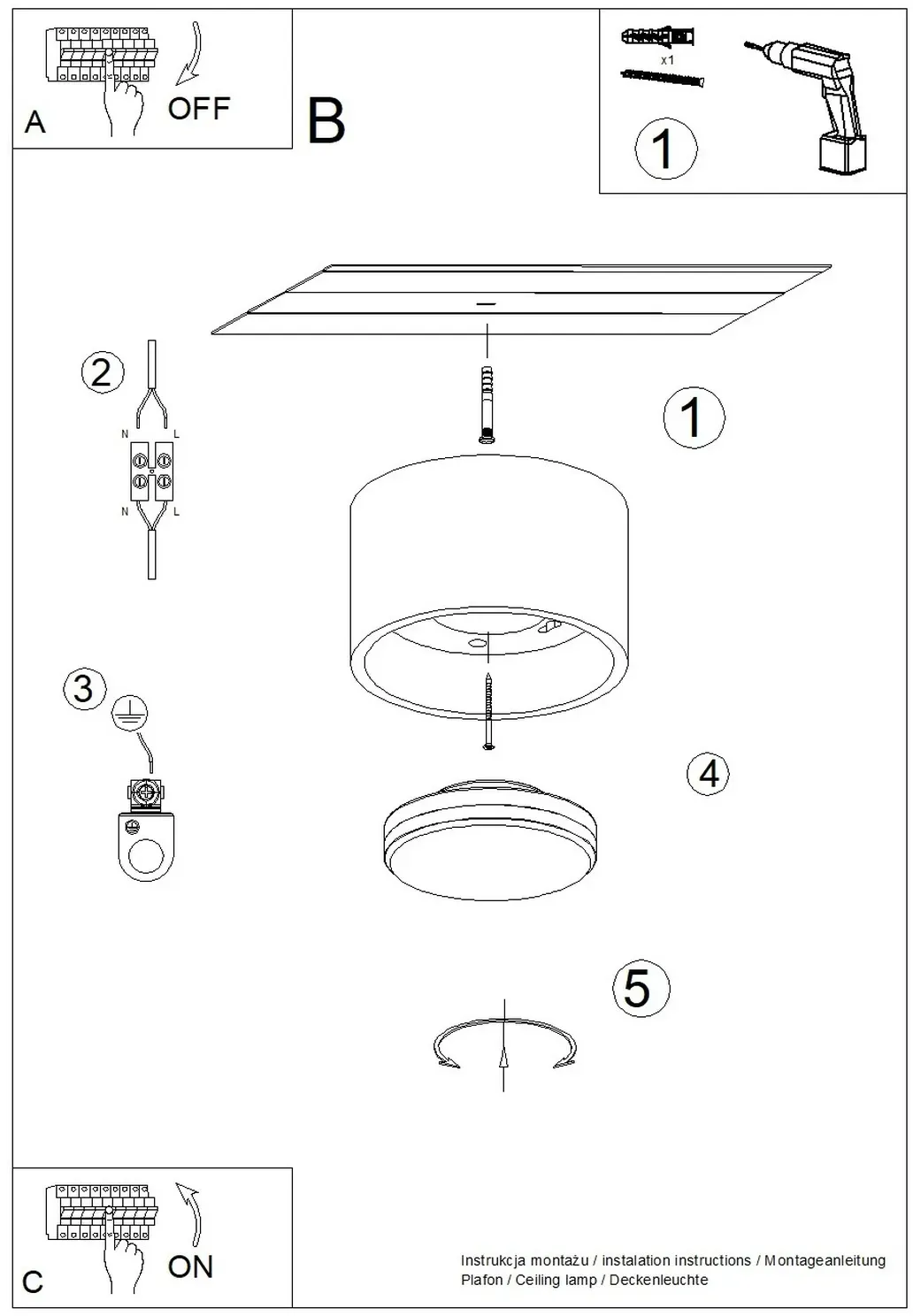 A
OFF

B

x1

1

2
N L
N L

1

3

4

5

C
ON

Instrukcja montażu / instalation instructions / Montageanleitung
Plafon / Ceiling lamp / Deckenleuchte