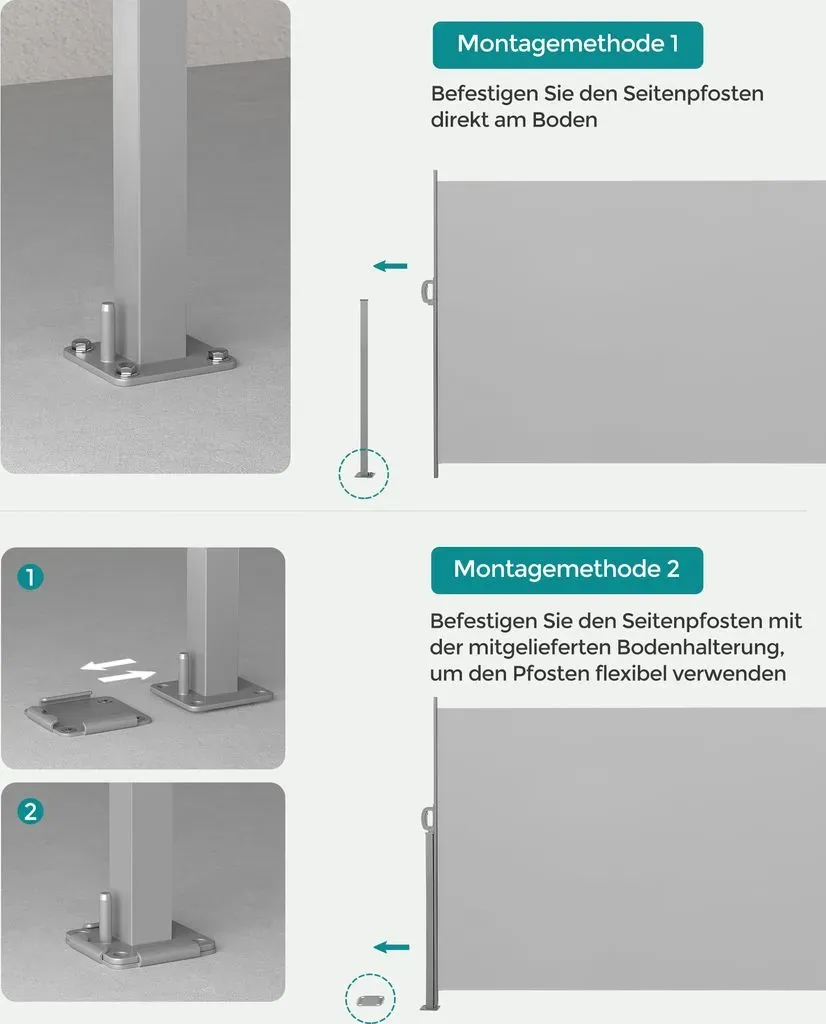 Montagemethode 1

Befestigen Sie den Seitenpfosten direkt am Boden

1

2

Montagemethode 2

Befestigen Sie den Seitenpfosten mit der mitgelieferten Bodenhalterung, um den Pfosten flexibel verwenden