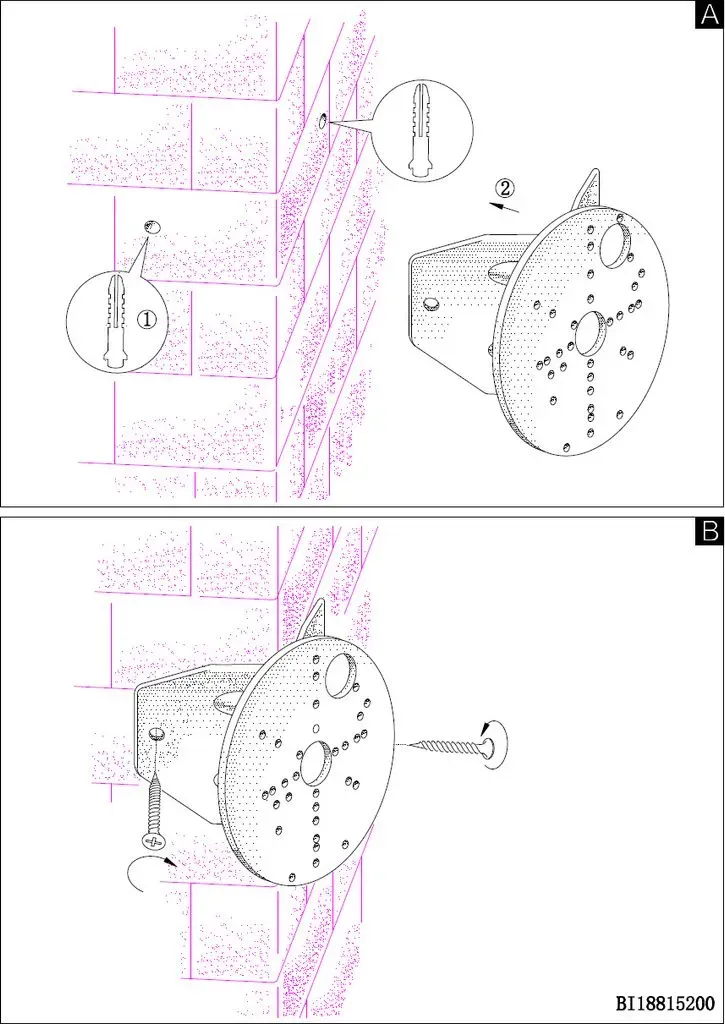 A

②

①

B

BI18815200