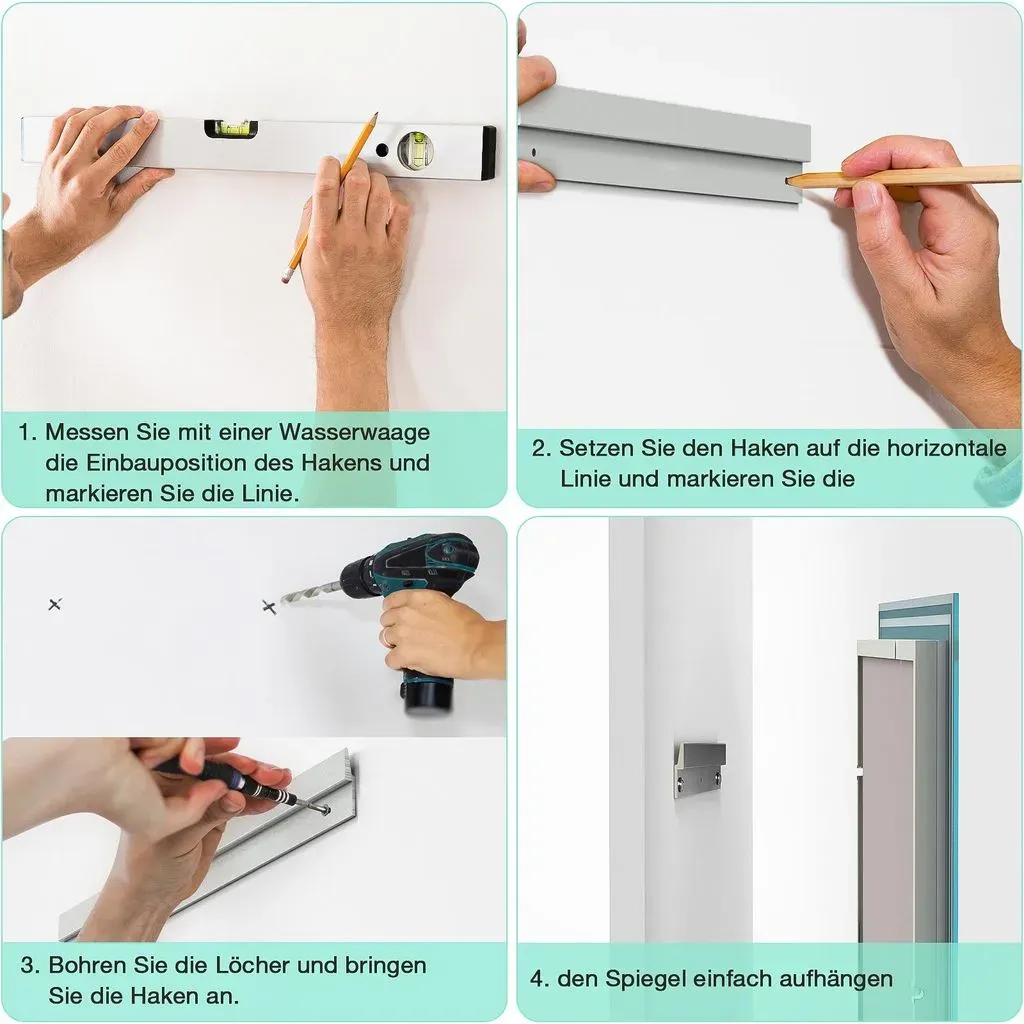 1. Messen Sie mit einer Wasserwaage die Einbauposition des Hakens und markieren Sie die Linie.

2. Setzen Sie den Haken auf die horizontale Linie und markieren Sie die

3. Bohren Sie die Löcher und bringen Sie die Haken an.

4. den Spiegel einfach aufhängen