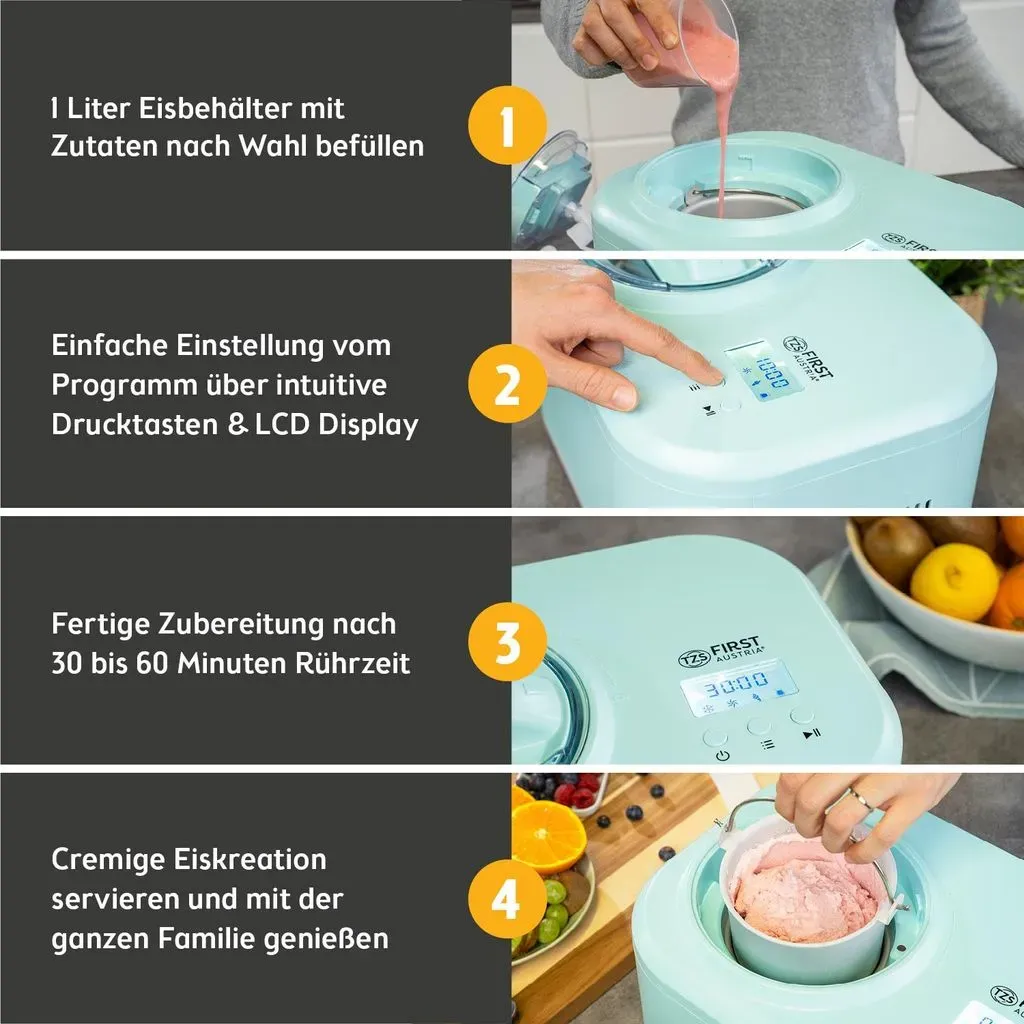 1 Liter Eisbehälter mit Zutaten nach Wahl befüllen

1

TZS FIRST

Einfache Einstellung vom Programm über intuitive Drucktasten & LCD Display

2

TZS FIRST AUSTRIA

10:00

Fertige Zubereitung nach 30 bis 60 Minuten Rührzeit

3

TZS FIRST AUSTRIA

30:00

Cremige Eiskreation servieren und mit der ganzen Familie genießen

4

TZS