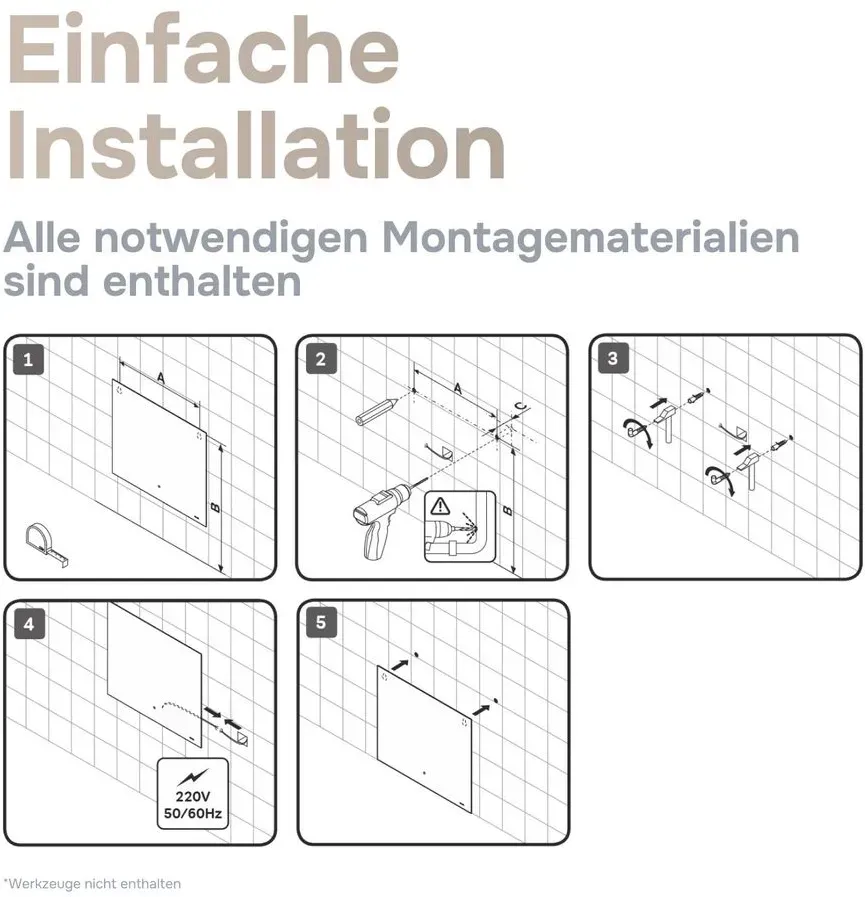 Einfache Installation

Alle notwendigen Montagematerialien sind enthalten

1

A

B

2

A

C

B

3

4

220V 50/60Hz

5

*Werkzeuge nicht enthalten