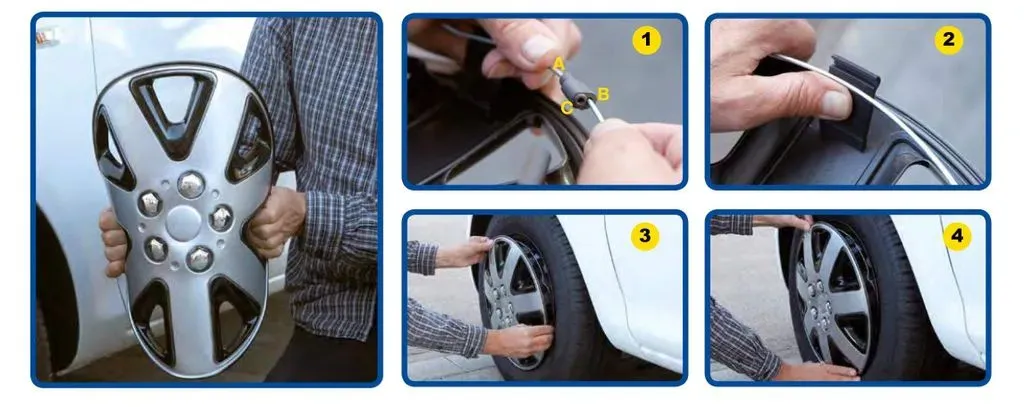 1

A

B

C

2

3

4