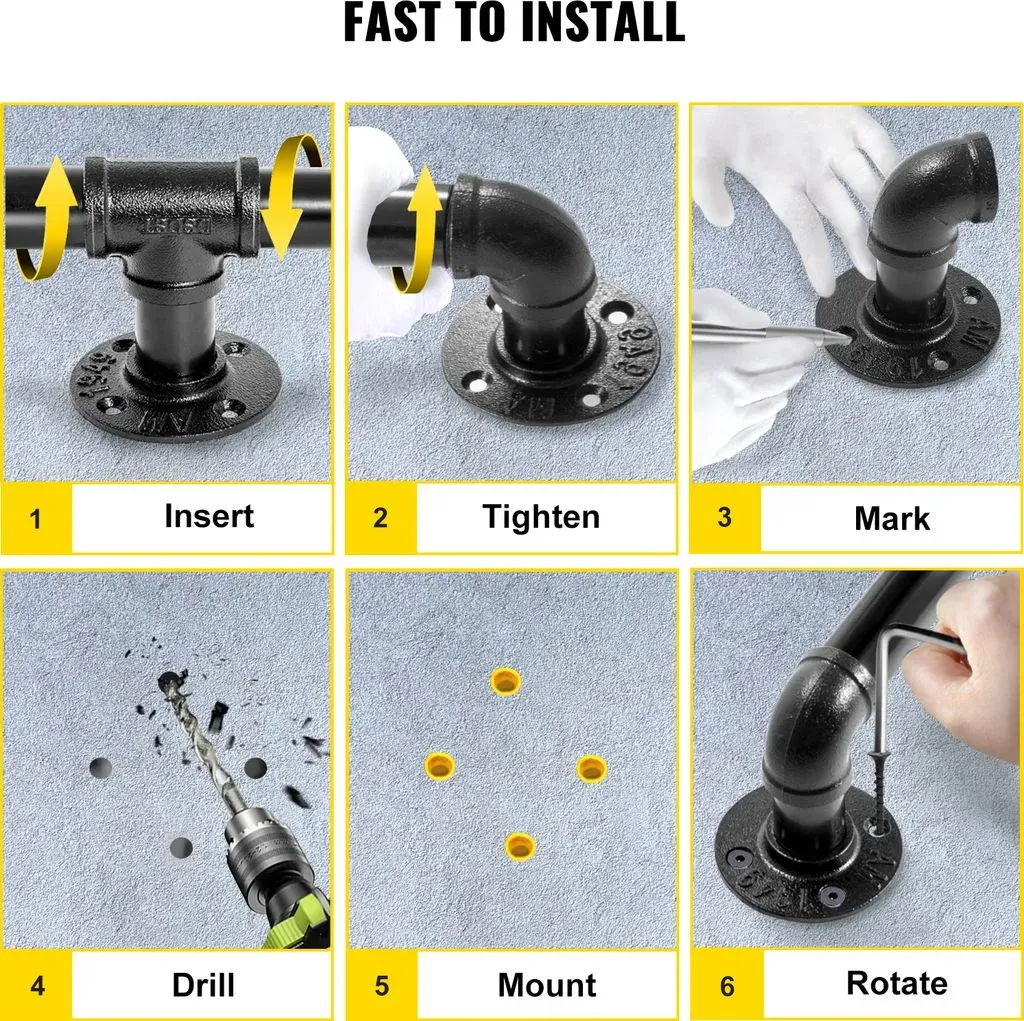 FAST TO INSTALL

1 Insert

2 Tighten

3 Mark

4 Drill

5 Mount

6 Rotate