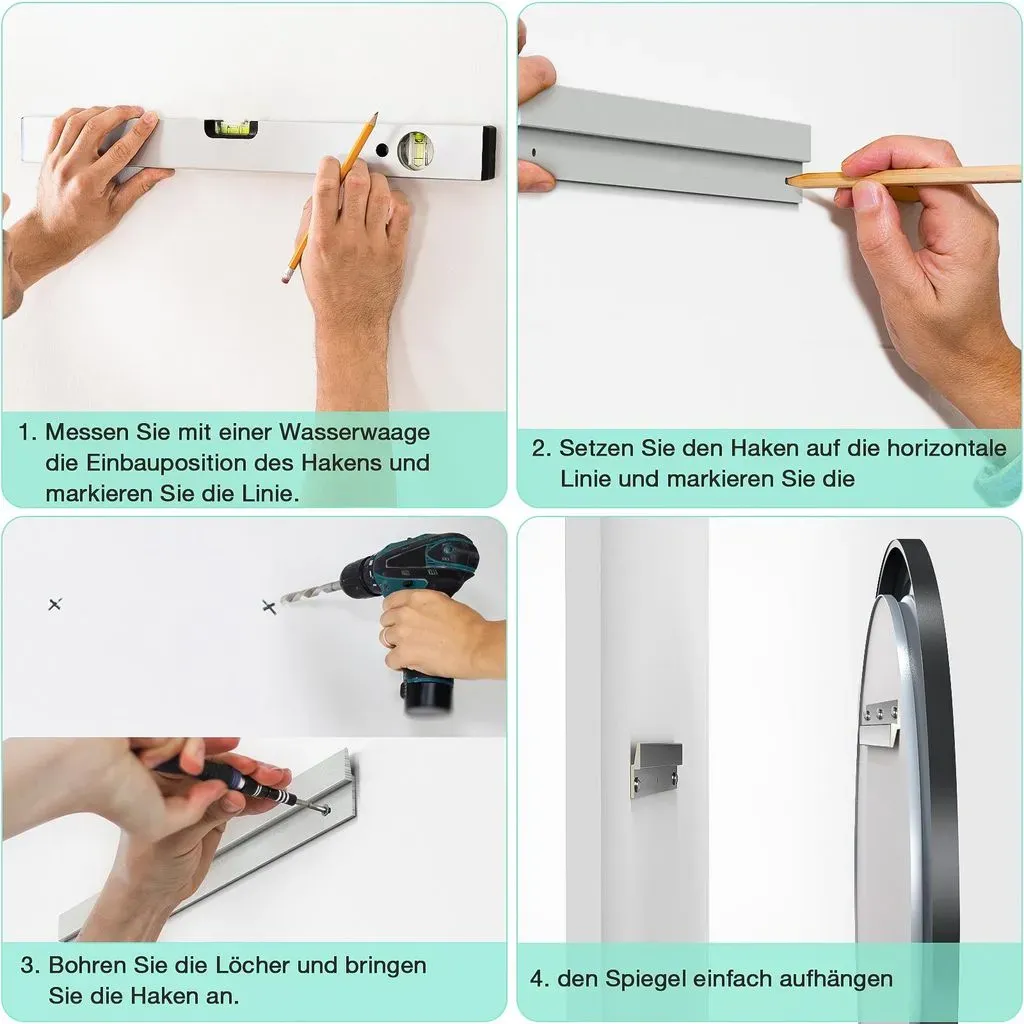 1. Messen Sie mit einer Wasserwaage die Einbauposition des Hakens und markieren Sie die Linie.

2. Setzen Sie den Haken auf die horizontale Linie und markieren Sie die

3. Bohren Sie die Löcher und bringen Sie die Haken an.

4. den Spiegel einfach aufhängen