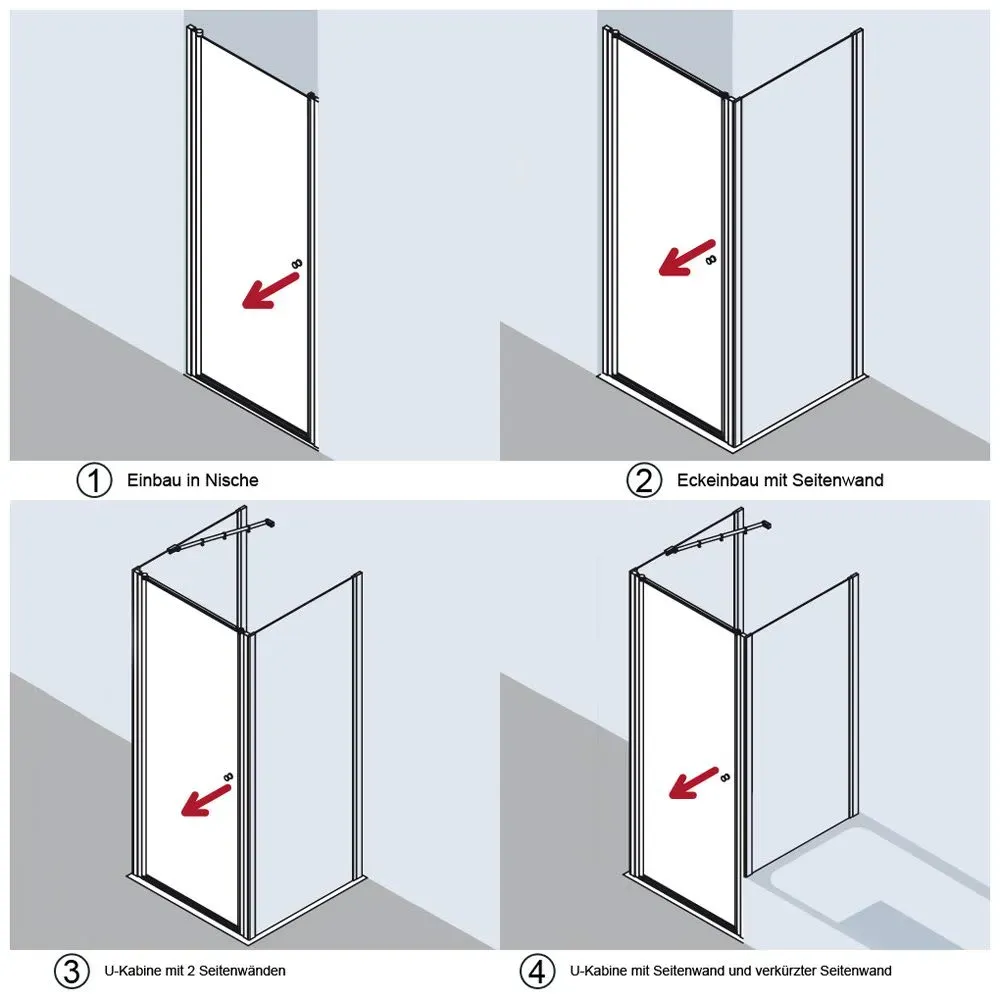 ① Einbau in Nische

② Eckeinbau mit Seitenwand

③ U-Kabine mit 2 Seitenwänden

④ U-Kabine mit Seitenwand und verkürzter Seitenwand