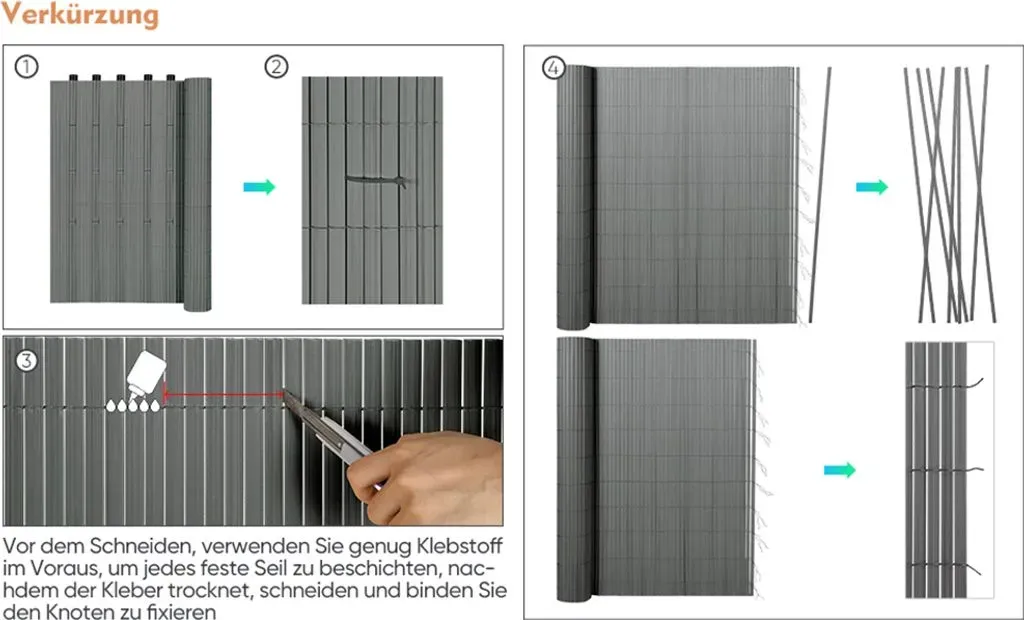 Verkürzung

①

②

③

Vor dem Schneiden, verwenden Sie genug Klebstoff im Voraus, um jedes feste Seil zu beschichten, nachdem der Kleber trocknet, schneiden und binden Sie den Knoten zu fixieren

④