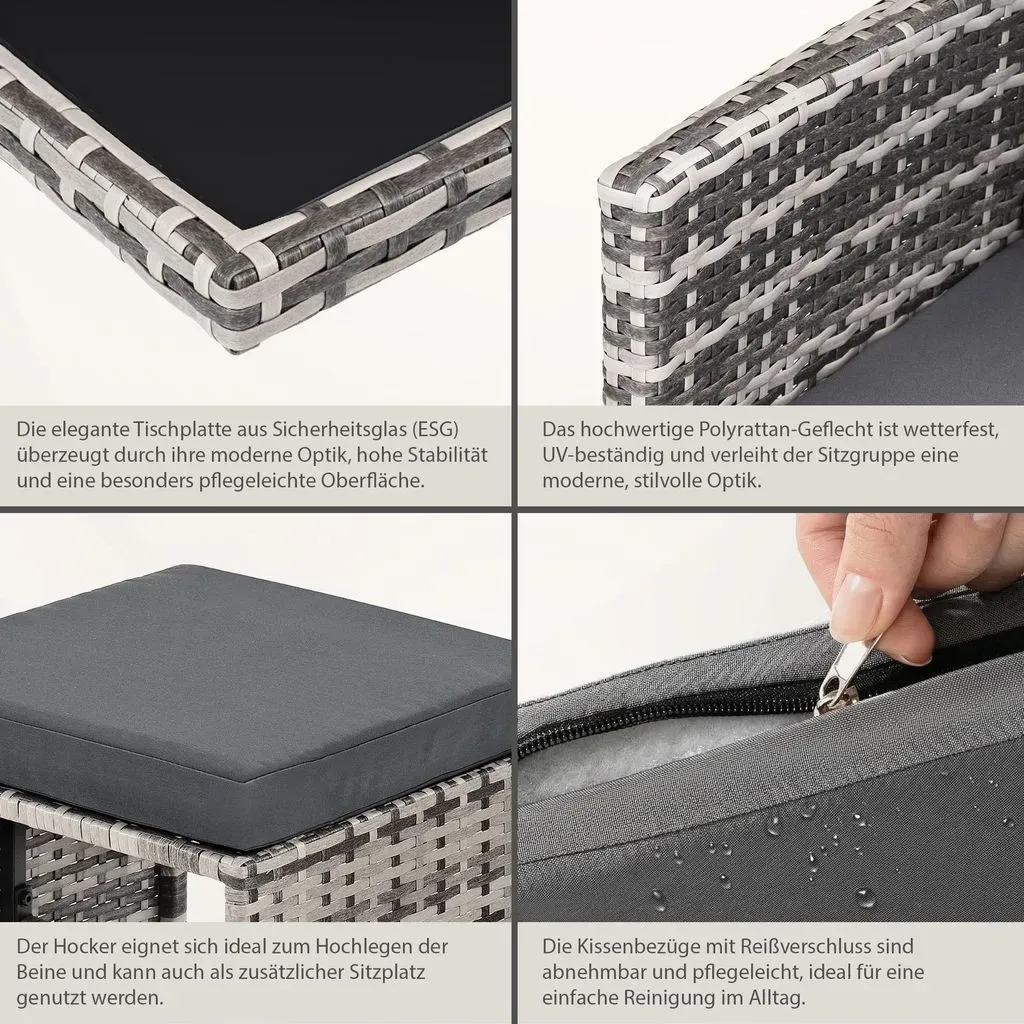 Die elegante Tischplatte aus Sicherheitsglas (ESG) überzeugt durch ihre moderne Optik, hohe Stabilität und eine besonders pflegeleichte Oberfläche.

Das hochwertige Polyrattan-Geflecht ist wetterfest, UV-beständig und verleiht der Sitzgruppe eine moderne, stilvolle Optik.

Der Hocker eignet sich ideal zum Hochlegen der Beine und kann auch als zusätzlicher Sitzplatz genutzt werden.

Die Kissenbezüge mit Reißverschluss sind abnehmbar und pflegeleicht, ideal für eine einfache Reinigung im Alltag.