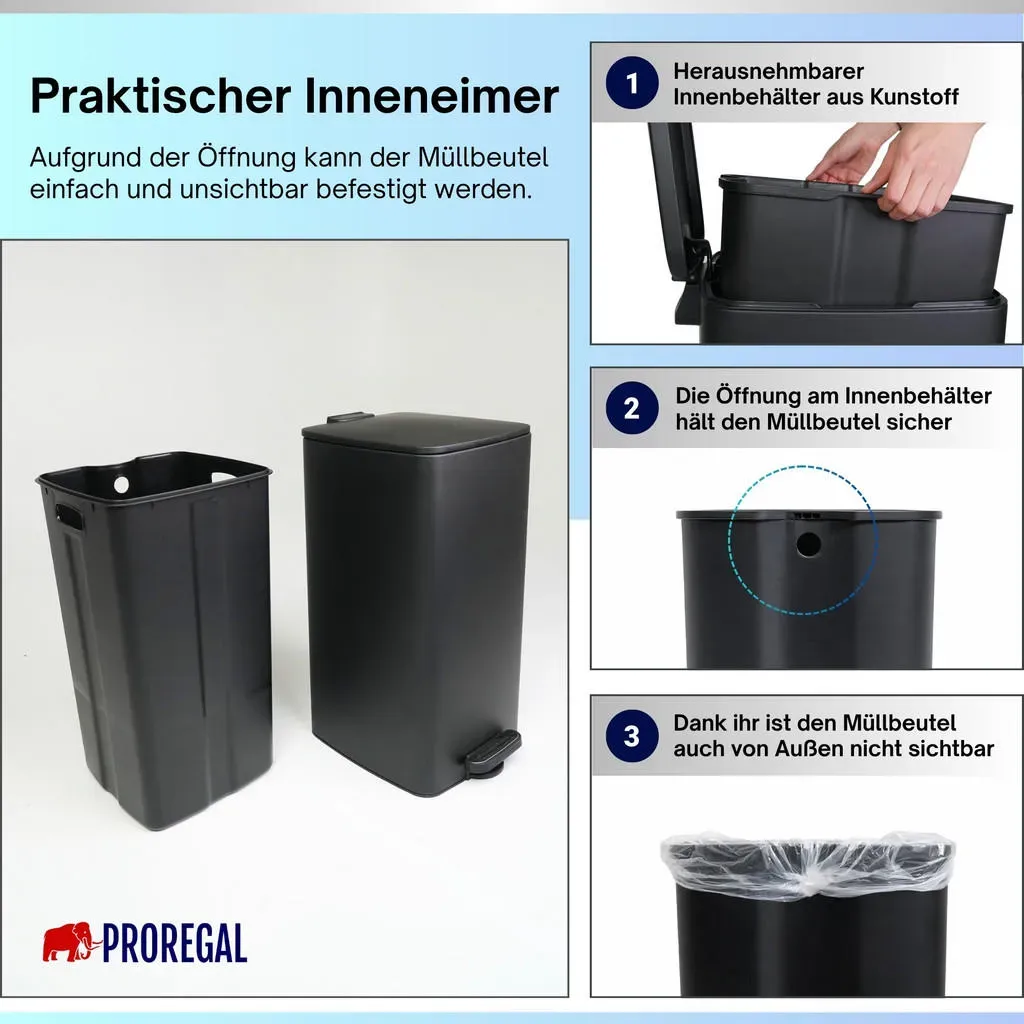 Praktischer Inneneimer

Aufgrund der Öffnung kann der Müllbeutel einfach und unsichtbar befestigt werden.

PROREGAL

1 Herausnehmbarer Innenbehälter aus Kunstoff

2 Die Öffnung am Innenbehälter hält den Müllbeutel sicher

3 Dank ihr ist den Müllbeutel auch von Außen nicht sichtbar