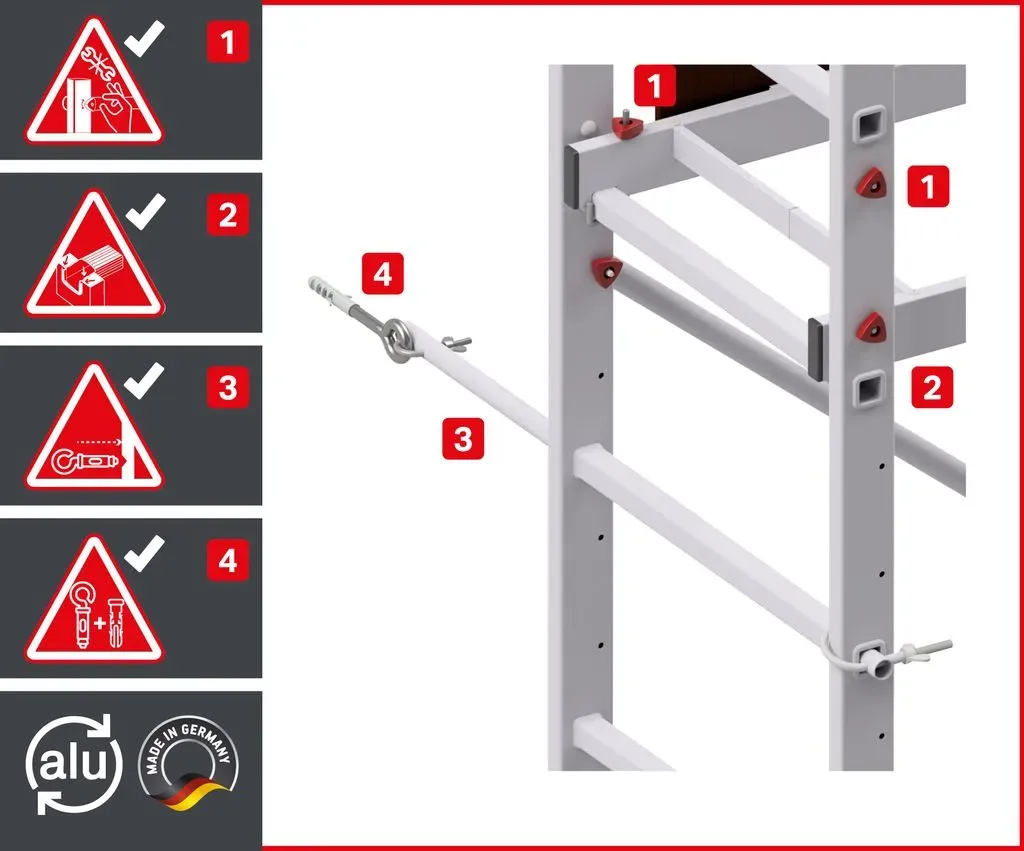 1

2

3

4

alu

MADE IN GERMANY

1

1

4

2

3