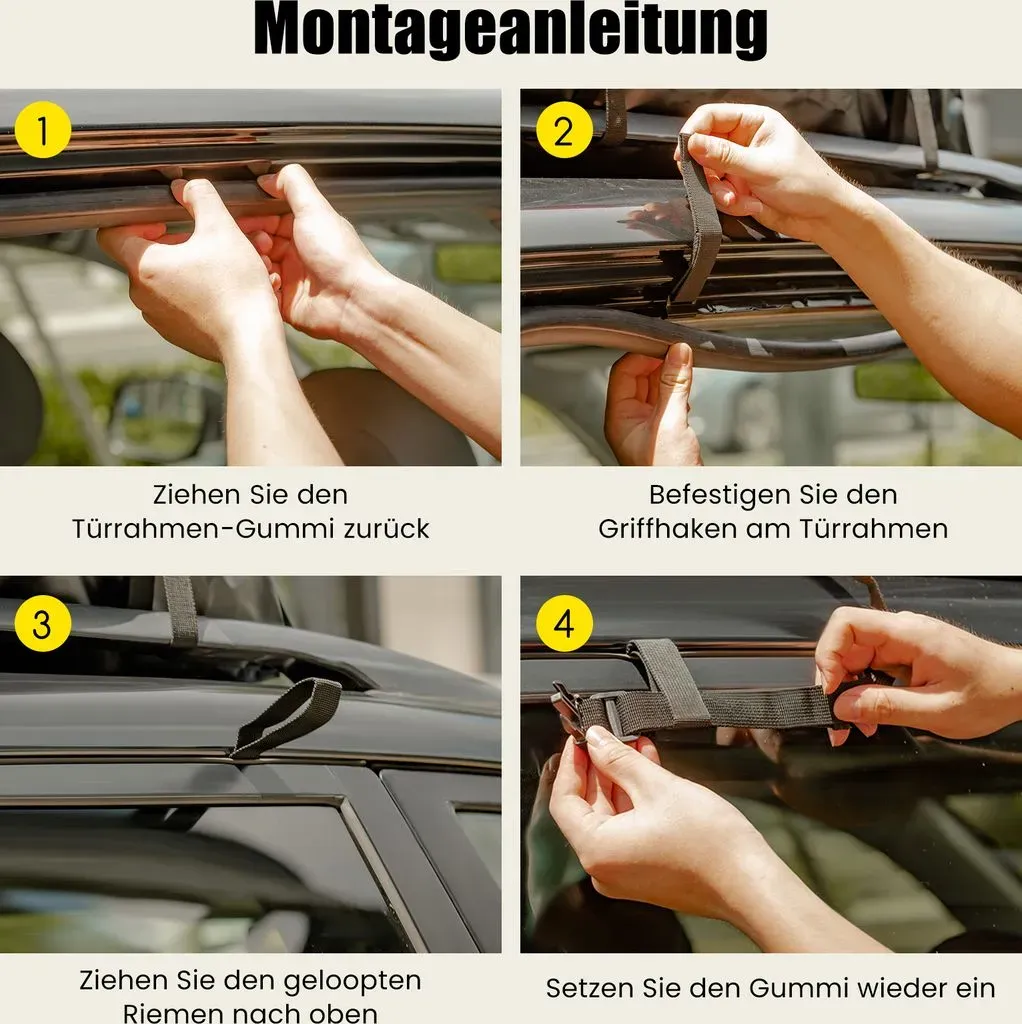 Montageanleitung

1

Ziehen Sie den Türrahmen-Gummi zurück

2

Befestigen Sie den Griffhaken am Türrahmen

3

Ziehen Sie den geloopten Riemen nach oben

4

Setzen Sie den Gummi wieder ein