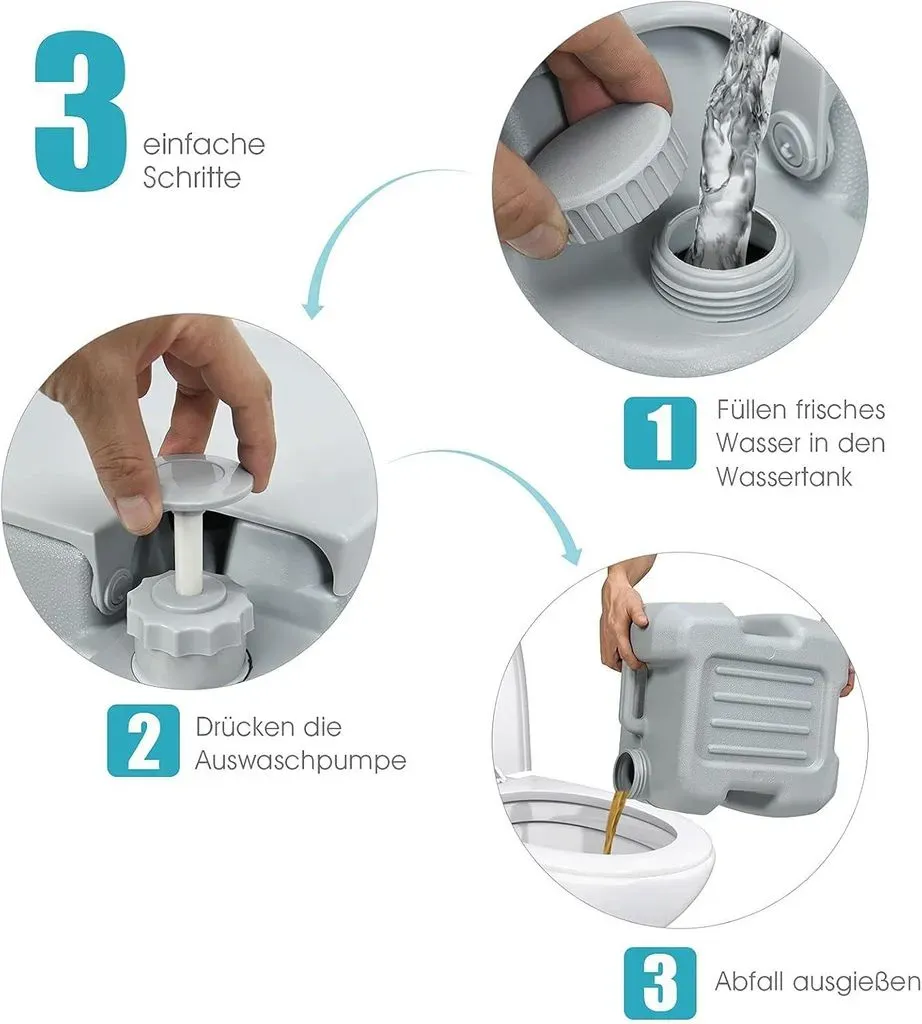 3 einfache Schritte

1 Füllen frisches Wasser in den Wassertank

2 Drücken die Auswaschpumpe

3 Abfall ausgießen