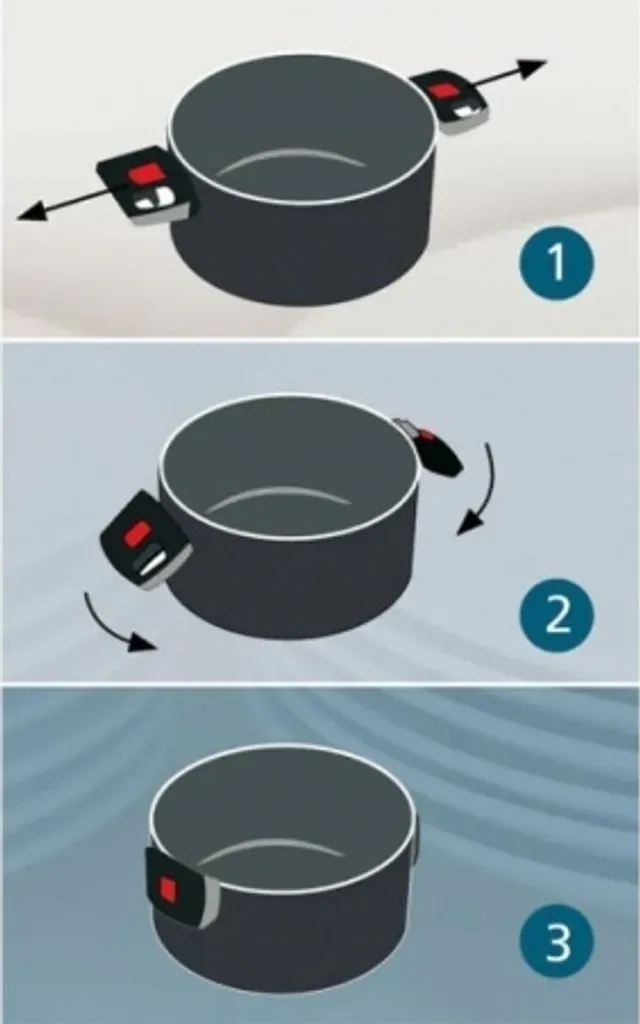 1

2

3