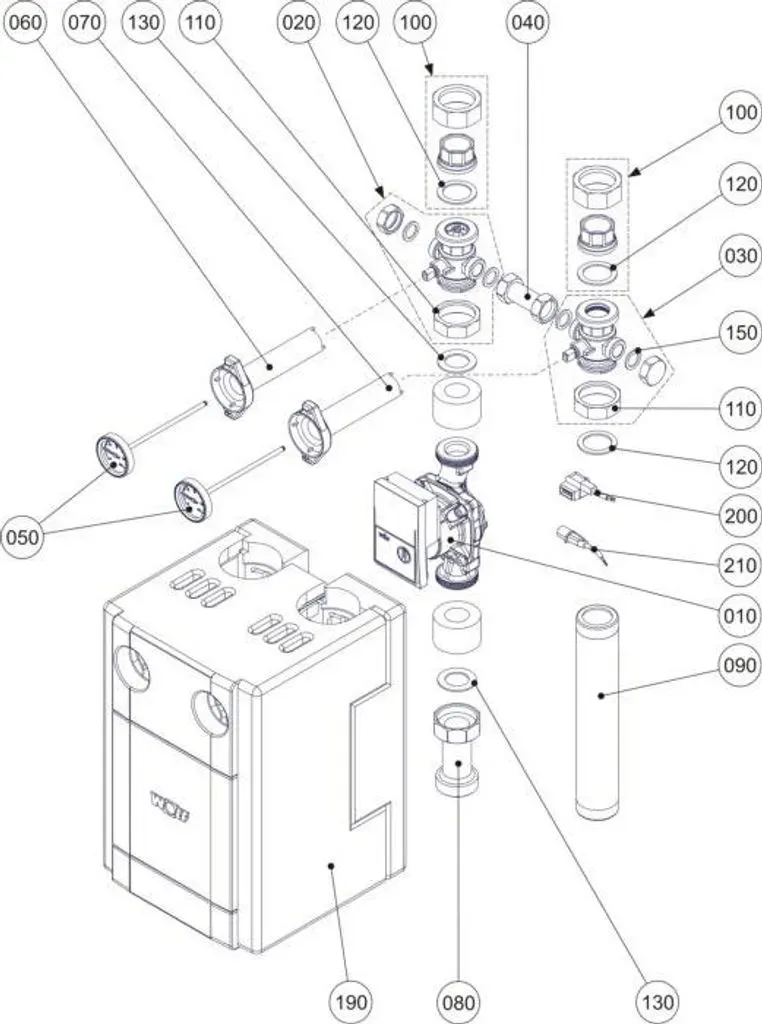 060
070
130
110
020
120
100
040
100
120
030
150
110
120
200
210
010
090
050
WOLF
190
080
130