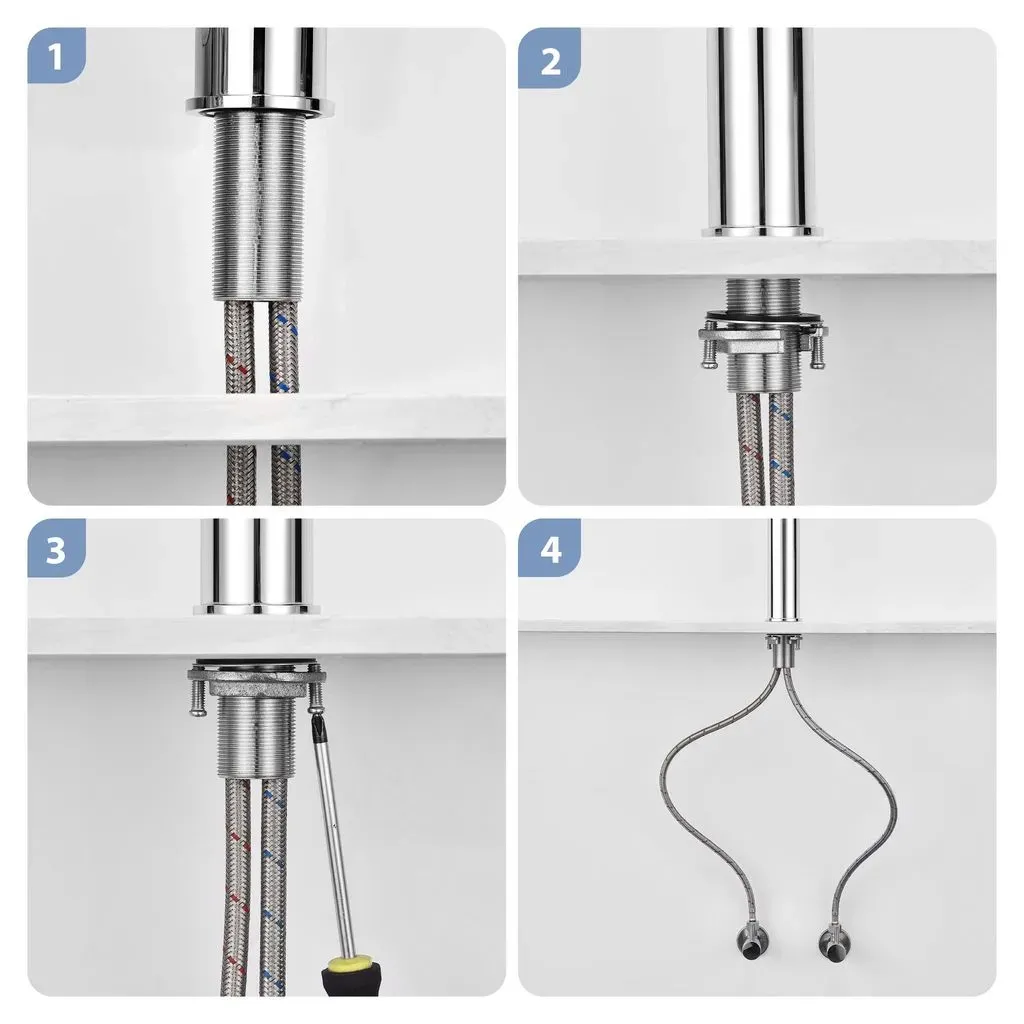 1
2
3
4