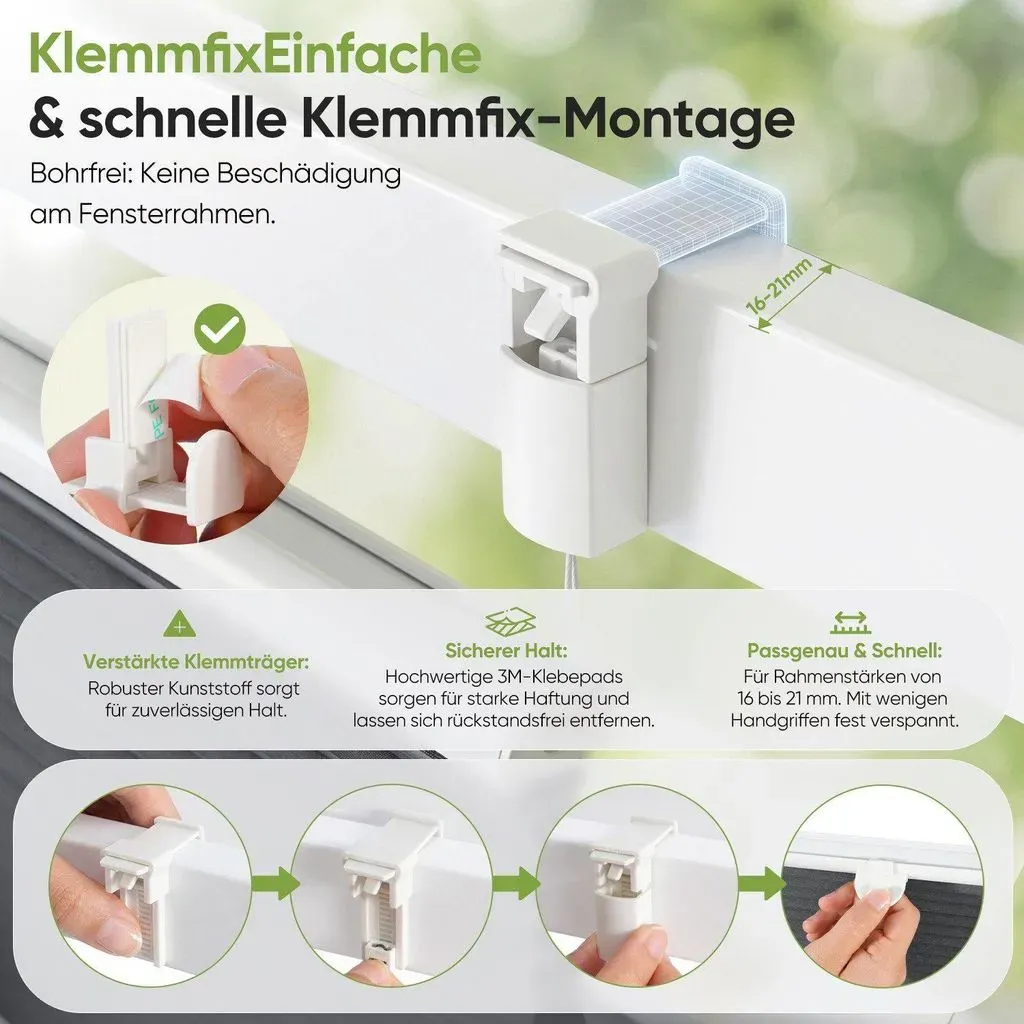 KlemmfixEinfache
& schnelle Klemmfix-Montage

Bohrfrei: Keine Beschädigung am Fensterrahmen.

16-21mm

Verstärkte Klemmträger:
Robuster Kunststoff sorgt für zuverlässigen Halt.

Sicherer Halt:
Hochwertige 3M-Klebepads sorgen für starke Haftung und lassen sich rückstandsfrei entfernen.

Passgenau & Schnell:
Für Rahmenstärken von 16 bis 21 mm. Mit wenigen Handgriffen fest verspannt.