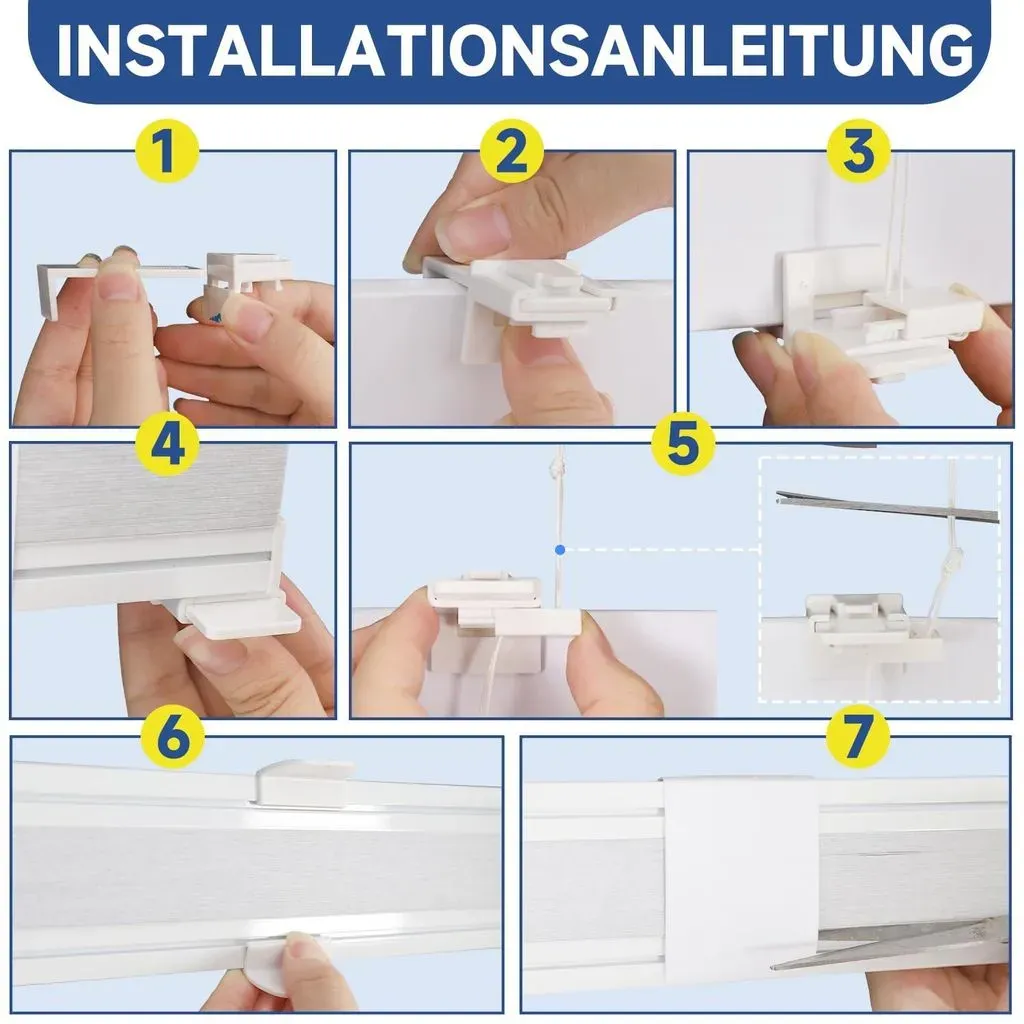 INSTALLATIONSANLEITUNG

1

2

3

4

5

6

7