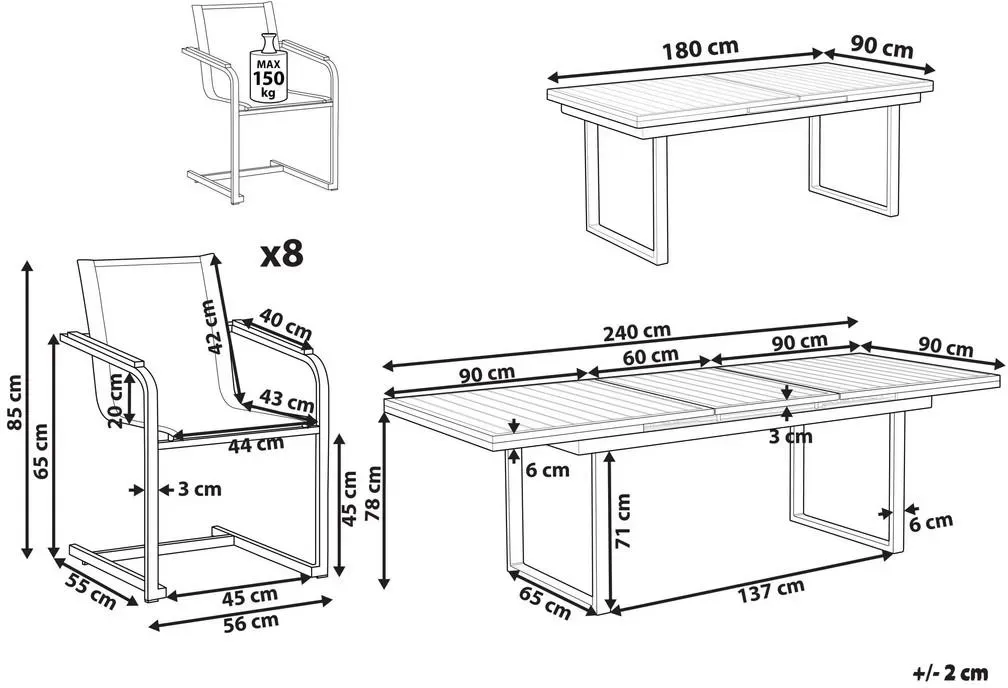 MAX
150
kg

180 cm
90 cm

x8

85 cm
65 cm
42 cm
40 cm
20 cm
43 cm
44 cm
3 cm
45 cm
55 cm
45 cm
56 cm

240 cm
90 cm
60 cm
90 cm
90 cm
3 cm
6 cm
78 cm
71 cm
6 cm
65 cm
137 cm

+/- 2 cm