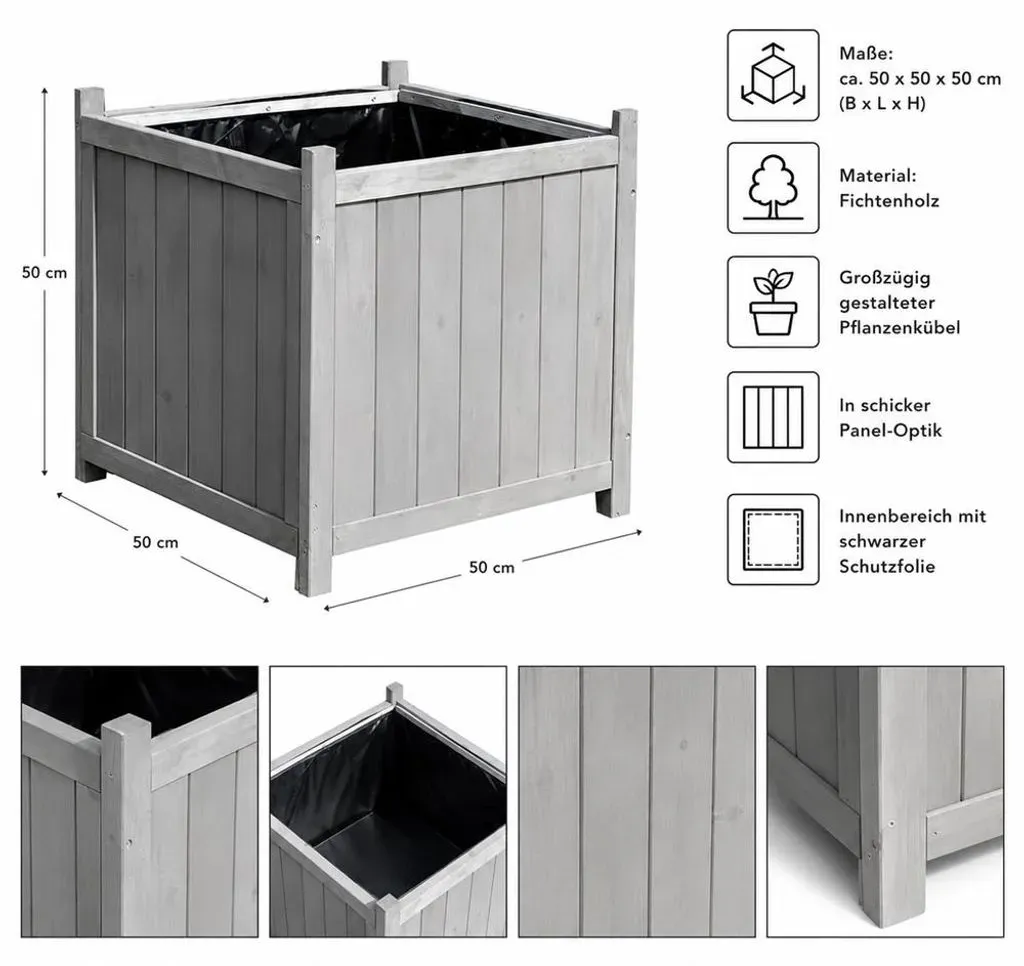 50 cm

50 cm

50 cm

Maße:
ca. 50 x 50 x 50 cm
(B x L x H)

Material:
Fichtenholz

Großzügig gestalteter Pflanzenkübel

In schicker Panel-Optik

Innenbereich mit schwarzer Schutzfolie