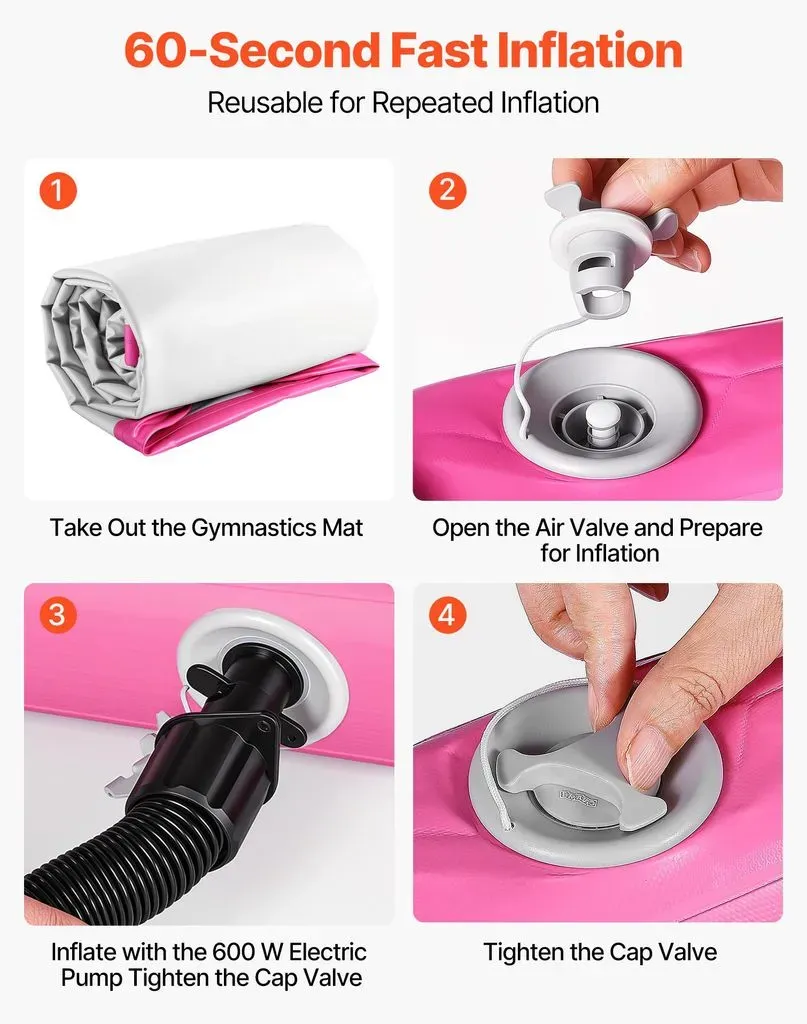 60-Second Fast Inflation

Reusable for Repeated Inflation

1

Take Out the Gymnastics Mat

2

Open the Air Valve and Prepare for Inflation

3

Inflate with the 600 W Electric Pump Tighten the Cap Valve

4

Tighten the Cap Valve