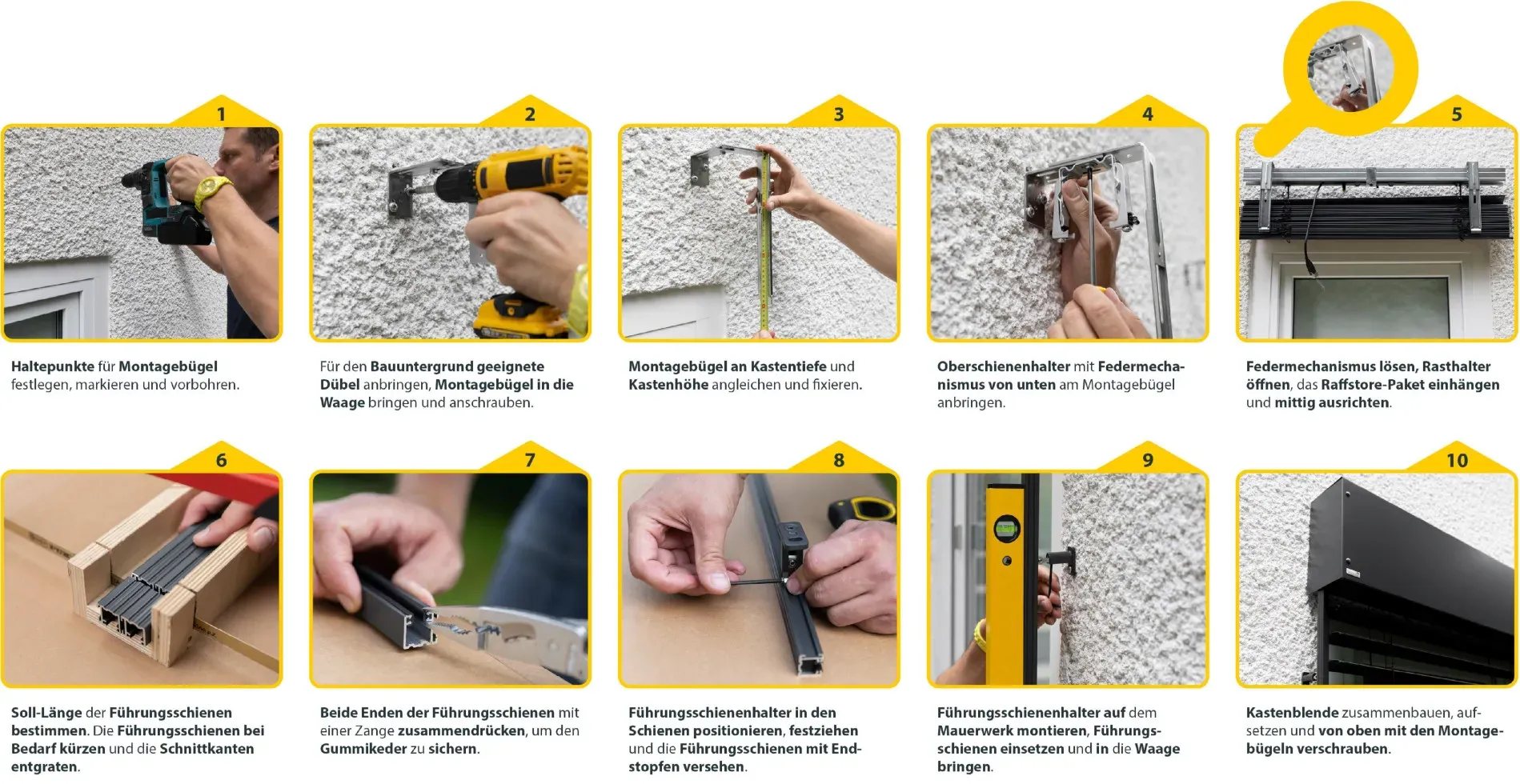 1

Haltepunkte für Montagebügel festlegen, markieren und vorbohren.

2

Für den Bauuntergrund geeignete Dübel anbringen, Montagebügel in die Waage bringen und anschrauben.

3

Montagebügel an Kastentiefe und Kastenhöhe angleichen und fixieren.

4

Oberschienenhalter mit Federmechanismus von unten am Montagebügel anbringen.

5

Federmechanismus lösen, Rasthalter öffnen, das Raffstore-Paket einhängen und mittig ausrichten.

6

Soll-Länge der Führungsschienen bestimmen. Die Führungsschienen bei Bedarf kürzen und die Schnittkanten entgraten.

7

Beide Enden der Führungsschienen mit einer Zange zusammendrücken, um den Gummikeder zu sichern.

8

Führungsschienenhalter in den Schienen positionieren, festziehen und die Führungsschienen mit Endstopfen versehen.

9

Führungsschienenhalter auf dem Mauerwerk montieren, Führungsschienen einsetzen und in die Waage bringen.

10

Kastenblende zusammenbauen, aufsetzen und von oben mit den Montagebügeln verschrauben.