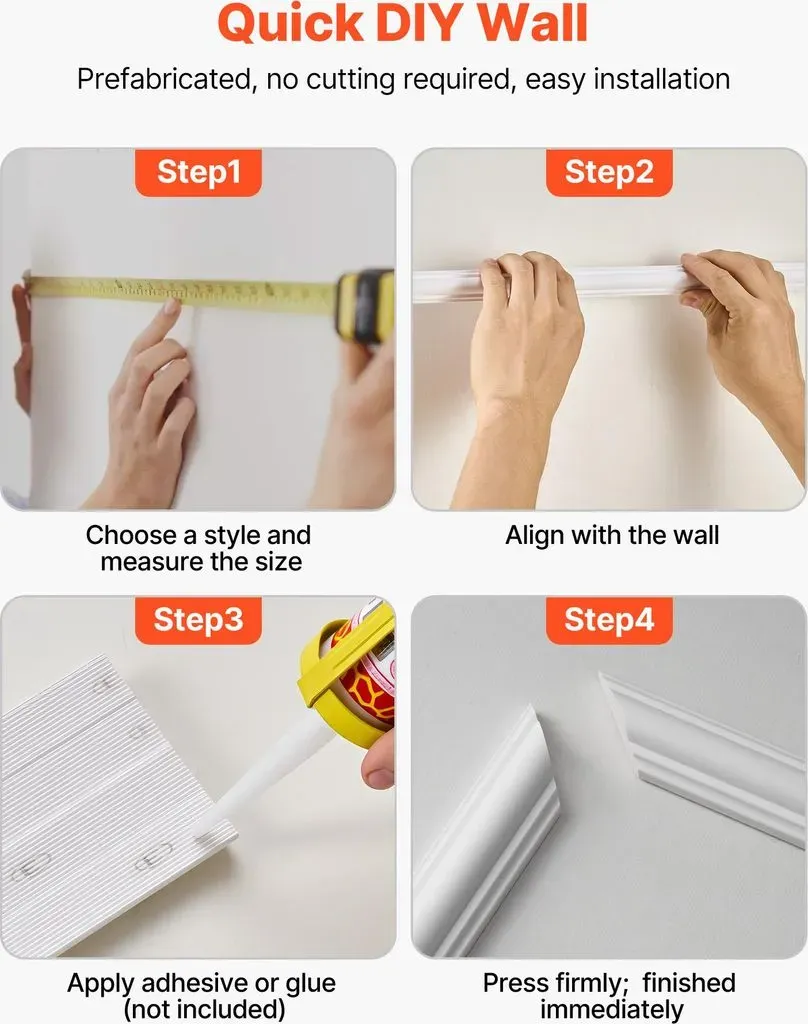 Quick DIY Wall

Prefabricated, no cutting required, easy installation

Step1

Choose a style and measure the size

Step2

Align with the wall

Step3

Apply adhesive or glue (not included)

Step4

Press firmly; finished immediately